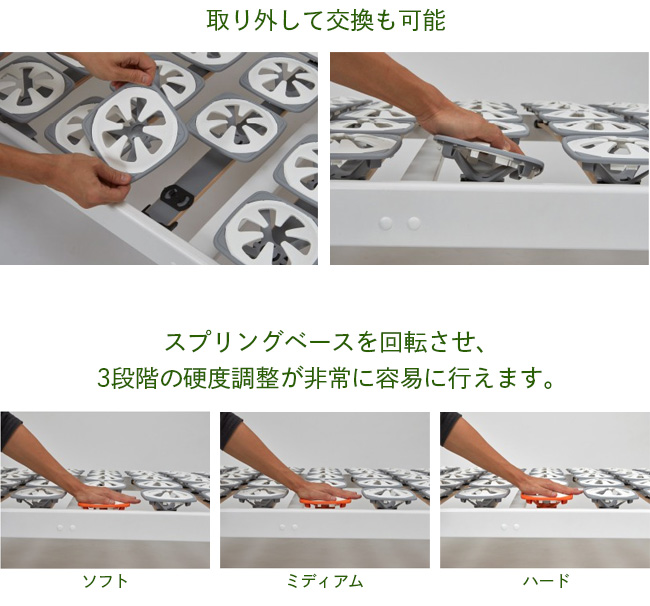 取り外して交換も可能

スプリングベースを回転させ、
3段階の硬度調整が非常に容易に行えます。

ソフト

ミディアム

ハード